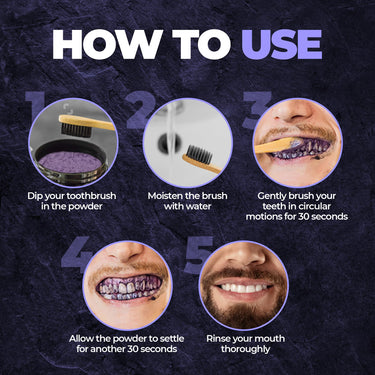 HOW TO USE

1

Dip your toothbrush in the powder

2

Moisten the brush with water

3

Gently brush your teeth in circular motions for 30 seconds

4

Allow the powder to settle for another 30 seconds

5

Rinse your mouth thoroughly